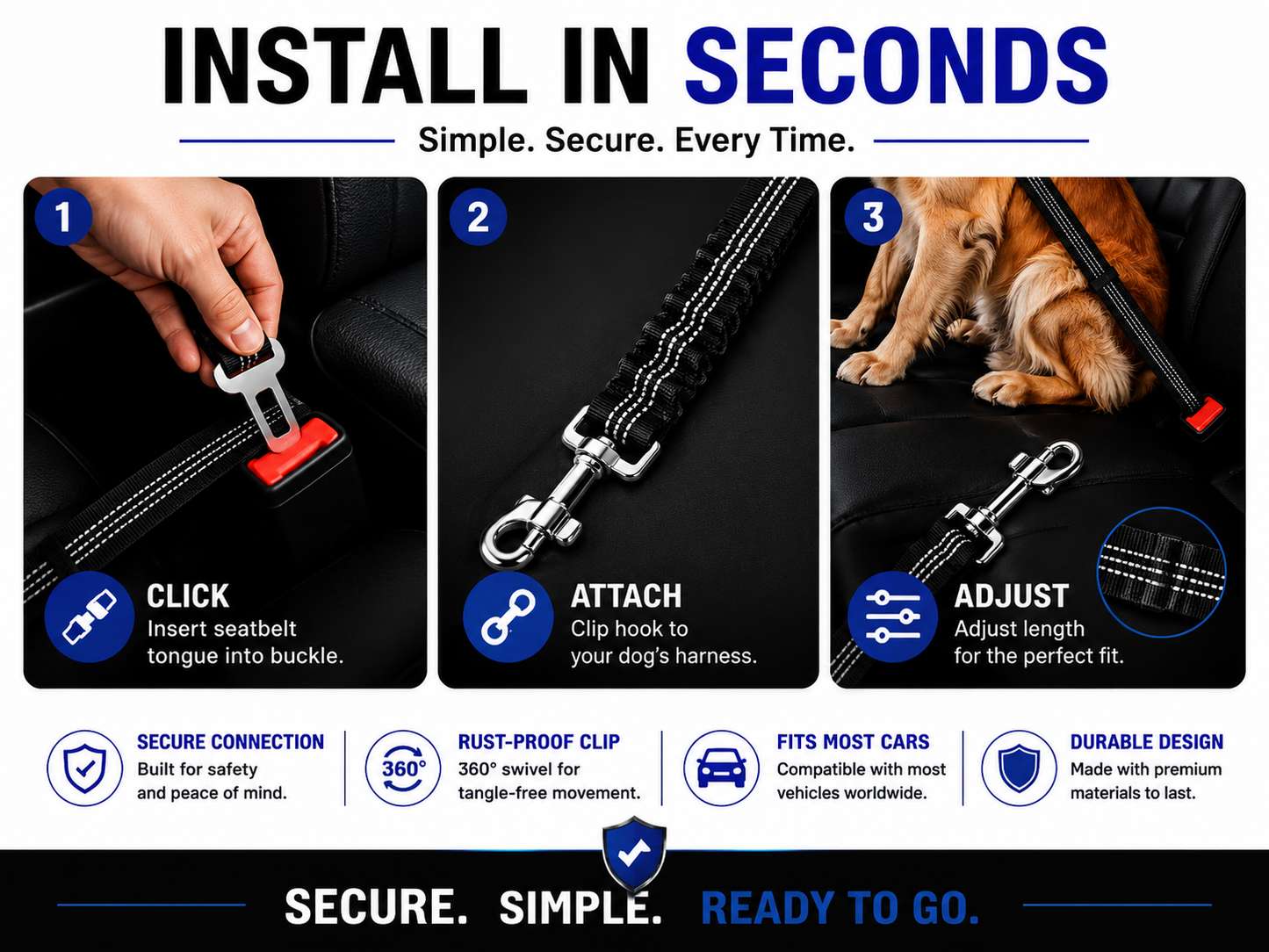 INSTALL IN SECONDS

Simple. Secure. Every Time.

1

CLICK
Insert seatbelt tongue into buckle.

2

ATTACH
Clip hook to your dog's harness.

3

ADJUST
Adjust length for the perfect fit.

SECURE CONNECTION
Built for safety and peace of mind.

360°

RUST-PROOF CLIP
360° swivel for tangle-free movement.

FITS MOST CARS
Compatible with most vehicles worldwide.

DURABLE DESIGN
Made with premium materials to last.

SECURE. SIMPLE. READY TO GO.